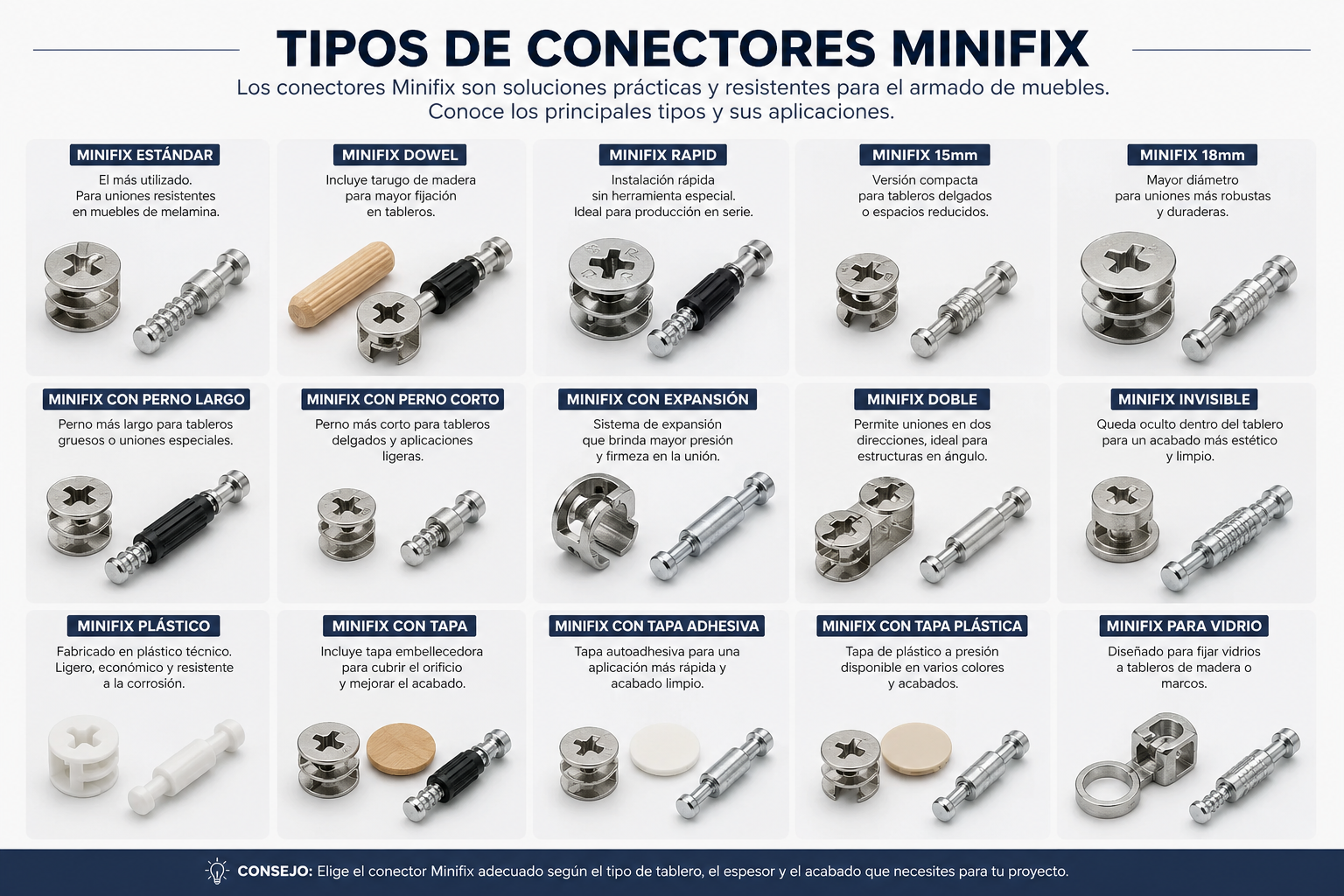 TIPOS DE CONECTORES MINIFIX

Los conectores Minifix son soluciones prácticas y resistentes para el armado de muebles. Conoce los principales tipos y sus aplicaciones.

MINIFIX ESTÁNDAR
El más utilizado. Para uniones resistentes en muebles de melamina.

MINIFIX DOWEL
Incluye tarugo de madera para mayor fijación en tableros.

MINIFIX RAPID
Instalación rápida sin herramienta especial. Ideal para producción en serie.

MINIFIX 15mm
Versión compacta para tableros delgados o espacios reducidos.

MINIFIX 18mm
Mayor diámetro para uniones más robustas y duraderas.

MINIFIX CON PERNO LARGO
Perno más largo para tableros gruesos o uniones especiales.

MINIFIX CON PERNO CORTO
Perno más corto para tableros delgados y aplicaciones ligeras.

MINIFIX CON EXPANSIÓN
Sistema de expansión que brinda mayor presión y firmeza en la unión.

MINIFIX DOBLE
Permite uniones en dos direcciones, ideal para estructuras en ángulo.

MINIFIX INVISIBLE
Queda oculto dentro del tablero para un acabado más estético y limpio.

MINIFIX PLÁSTICO
Fabricado en plástico técnico. Ligero, económico y resistente a la corrosión.

MINIFIX CON TAPA
Incluye tapa embellecedora para cubrir el orificio y mejorar el acabado.

MINIFIX CON TAPA ADHESIVA
Tapa autoadhesiva para una aplicación más rápida y acabado limpio.

MINIFIX CON TAPA PLÁSTICA
Tapa de plástico a presión disponible en varios colores y acabados.

MINIFIX PARA VIDRIO
Diseñado para fijar vidrios a tableros de madera o marcos.

CONSEJO: Elige el conector Minifix adecuado según el tipo de tablero, el espesor y el acabado que necesites para tu proyecto.